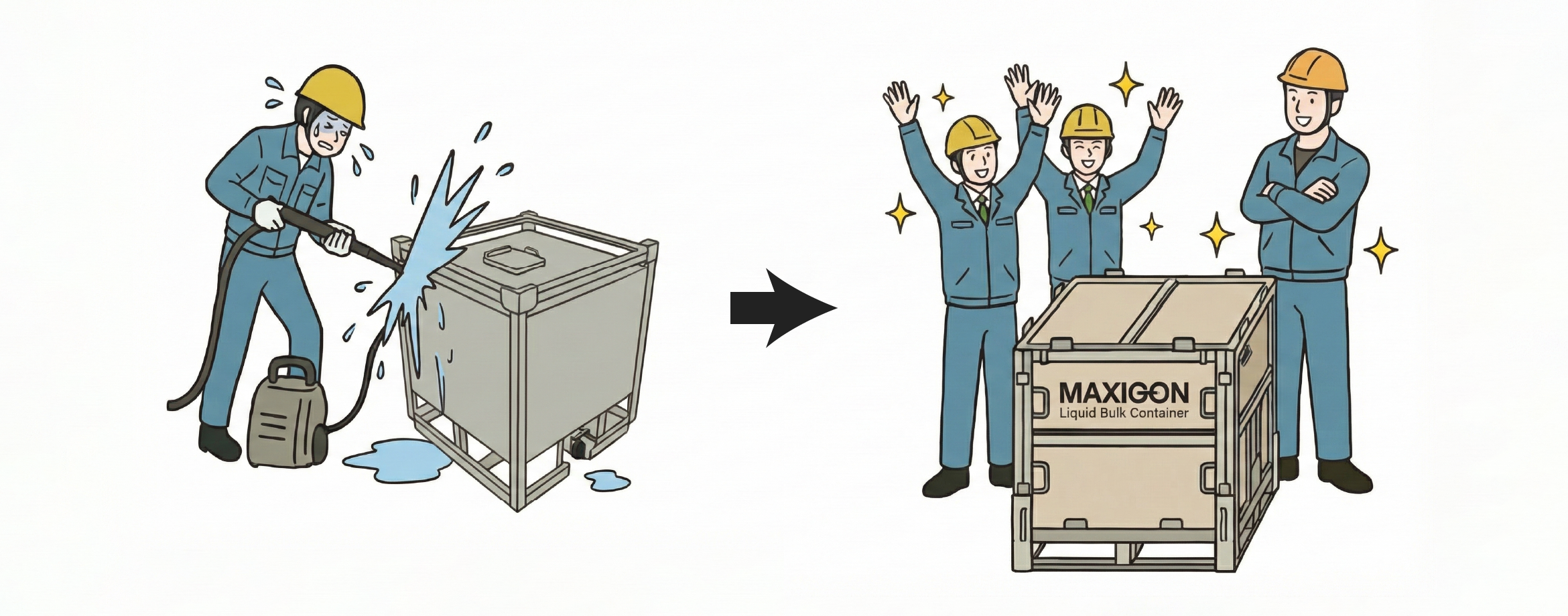 MAXIGON
Liquid Bulk Container